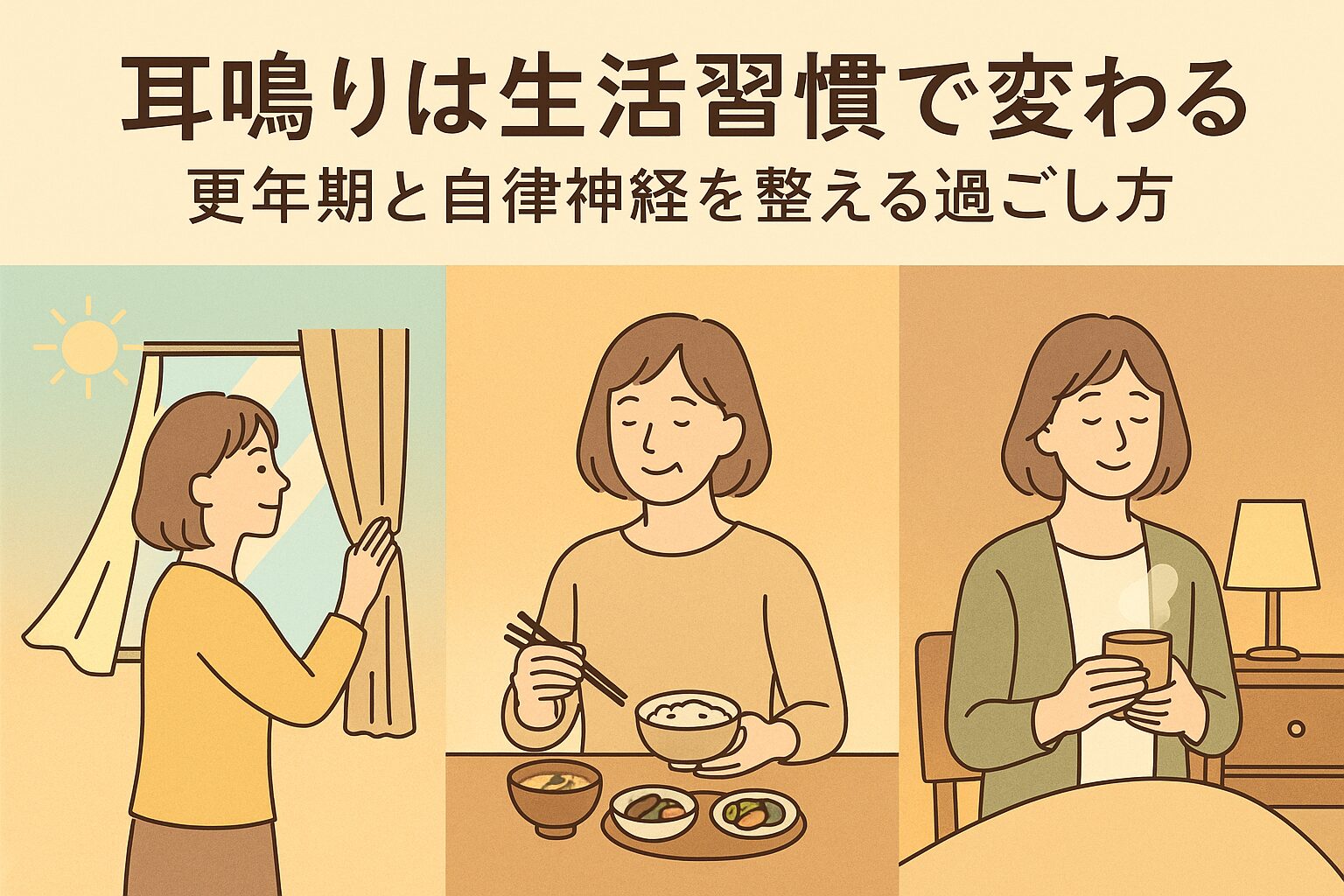 耳鳴りは生活習慣で変わる

更年期と自律神経を整える過ごし方